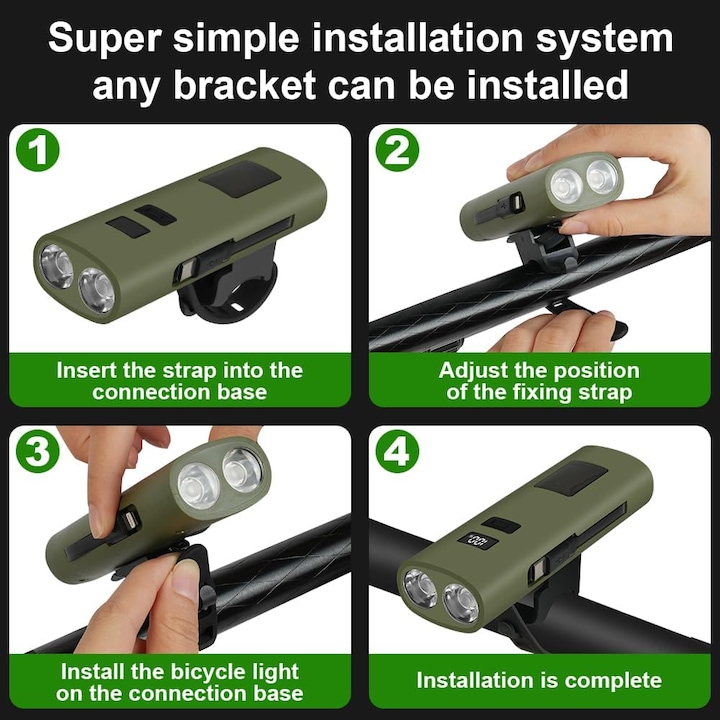 Super simple installation system any bracket can be installed

1

Insert the strap into the connection base

2

Adjust the position of the fixing strap

3

Install the bicycle light on the connection base

4

100

Installation is complete