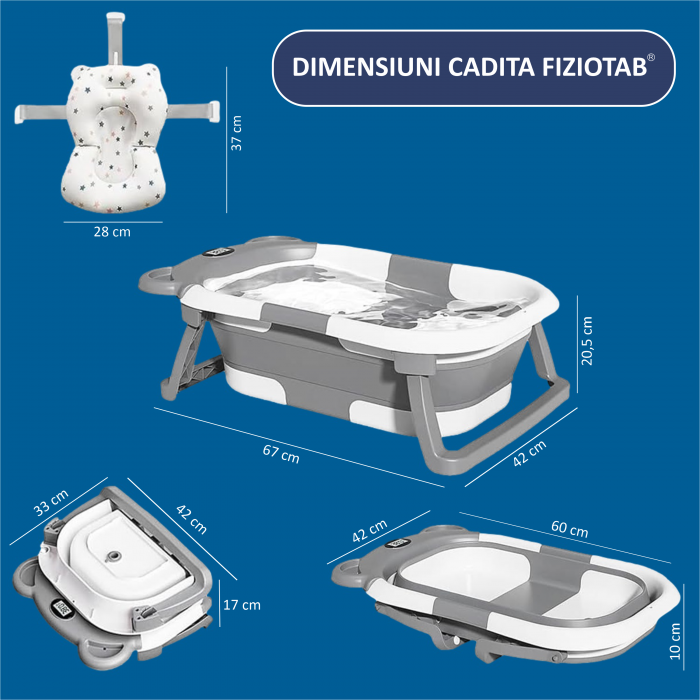 DIMENSIUNI CADITA FIZIOTAB®

37 cm

28 cm

20,5 cm

67 cm

42 cm

33 cm

42 cm

17 cm

42 cm

60 cm

10 cm