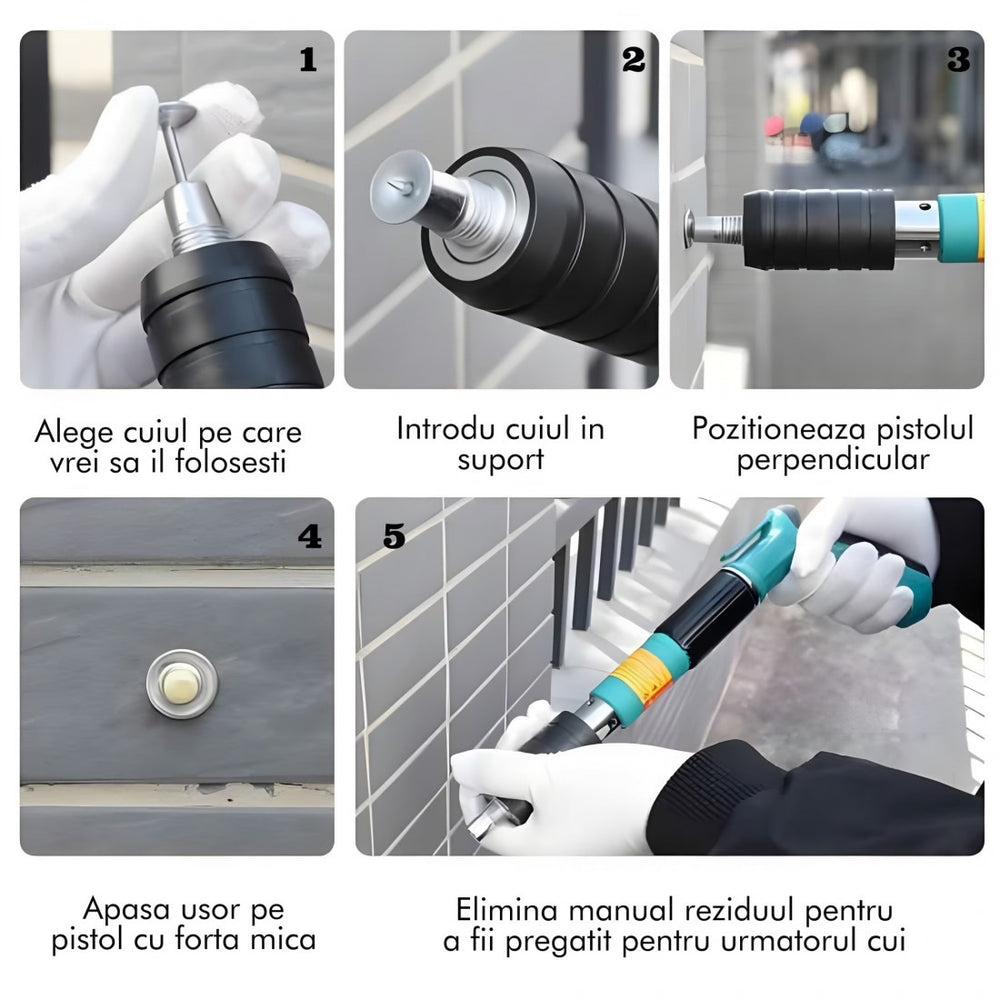 1

Alege cuiul pe care vrei sa il folosesti

2

Introdu cuiul in suport

3

Pozitioneaza pistolul perpendicular

4

Apasa usor pe pistol cu forta mica

5

Elimina manual reziduul pentru a fii pregatit pentru urmatorul cui