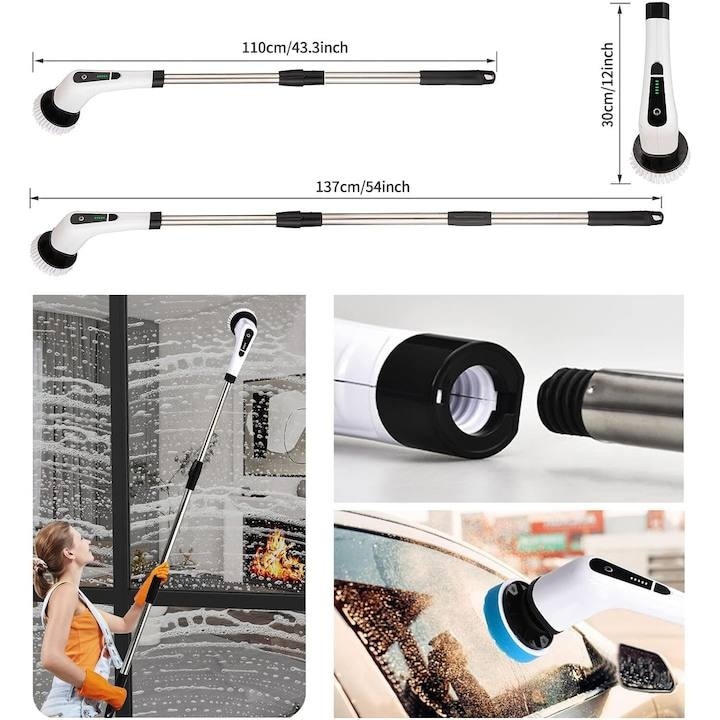 110cm/43.3inch

30cm/12inch

137cm/54inch